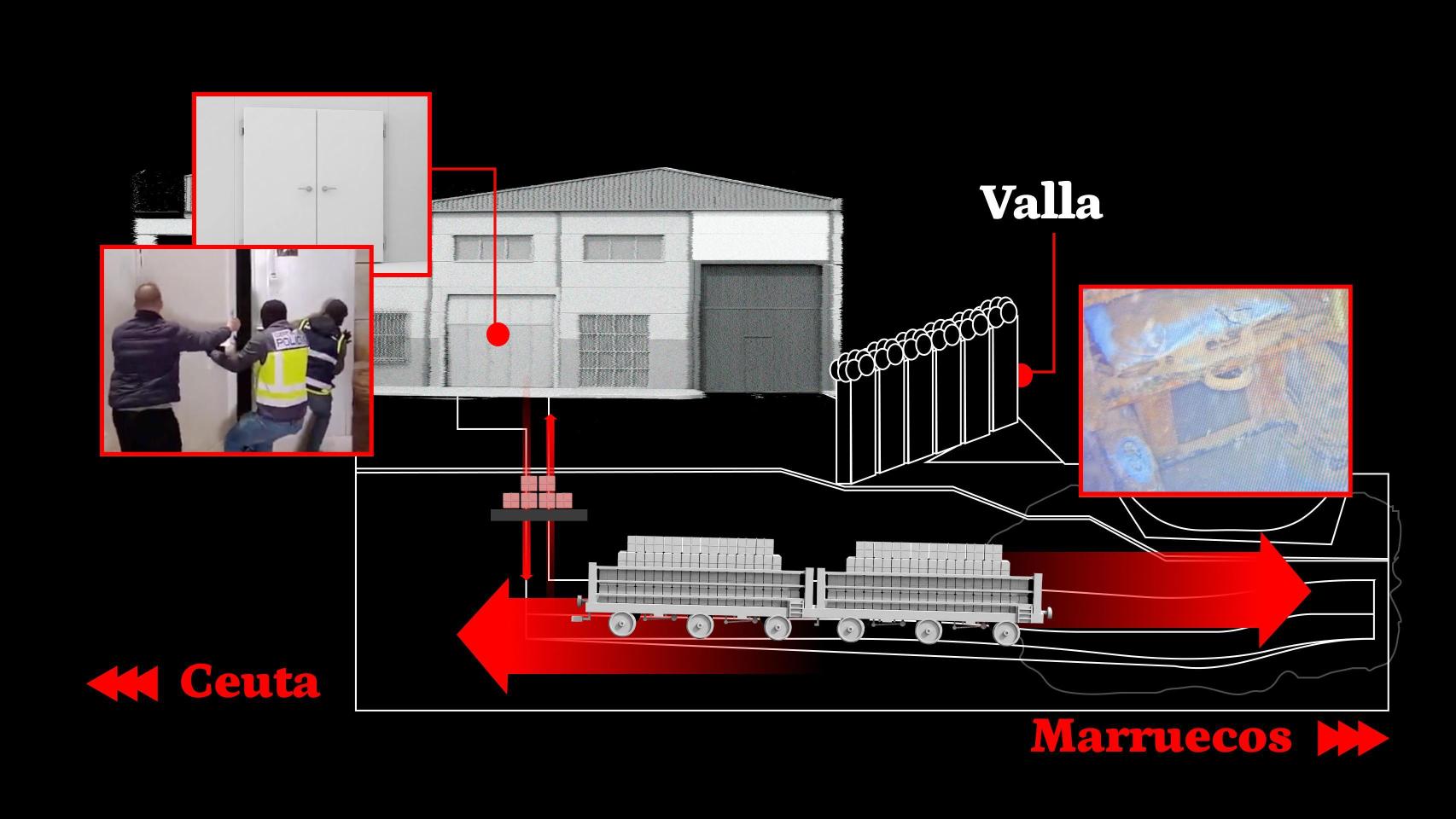 Valla

POLICÍA

Ceuta

Marruecos